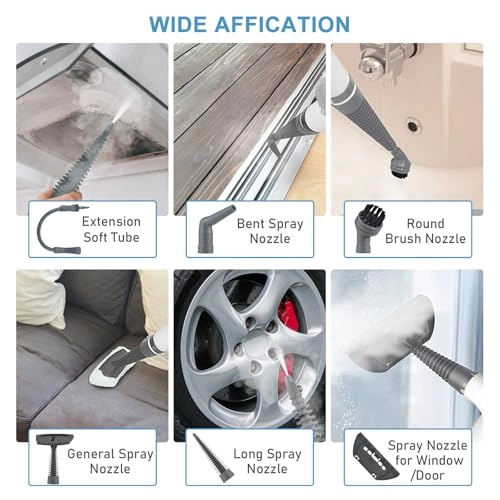 WIDE AFFICATION

Extension Soft Tube

Bent Spray Nozzle

Round Brush Nozzle

General Spray Nozzle

Long Spray Nozzle

Spray Nozzle for Window /Door