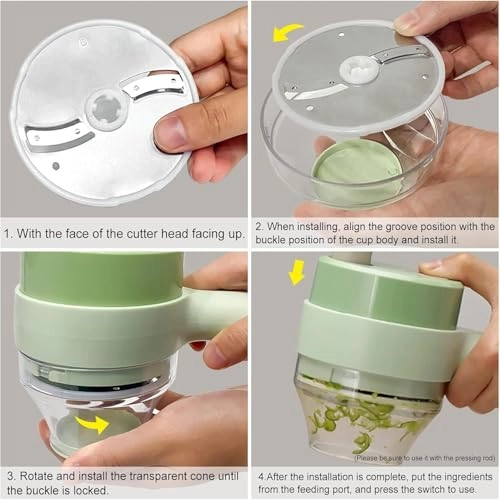 1. With the face of the cutter head facing up.

2. When installing, align the groove position with the buckle position of the cup body and install it.

3. Rotate and install the transparent cone until the buckle is locked.

(Please be sure to use it with the pressing rod)

4.After the installation is complete, put the ingredients from the feeding port, and press the switch to use.