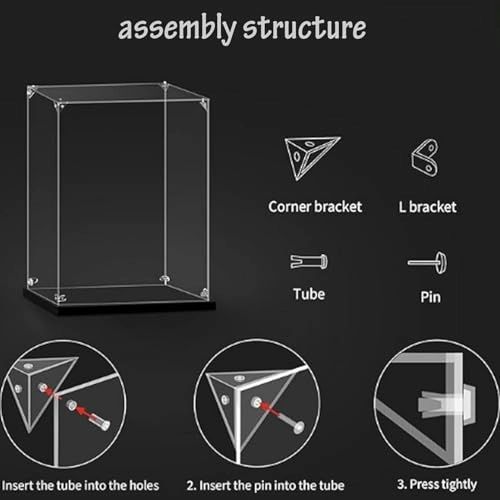 assembly structure

Corner bracket

L bracket

Tube

Pin

Insert the tube into the holes

2. Insert the pin into the tube

3. Press tightly