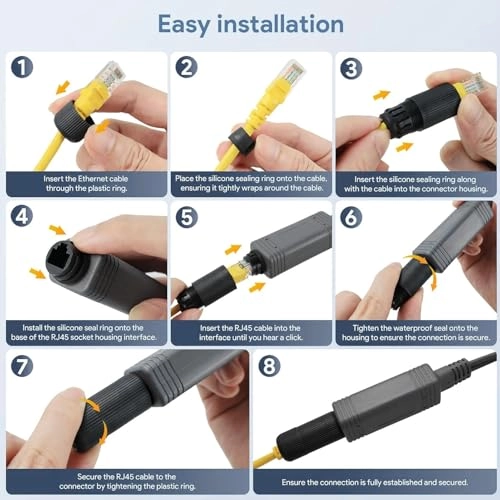 Easy installation

1
Insert the Ethernet cable through the plastic ring.

2
Place the silicone sealing ring onto the cable, ensuring it tightly wraps around the cable.

3
Insert the silicone sealing ring along with the cable into the connector housing.

4
Install the silicone seal ring onto the base of the RJ45 socket housing interface.

5
Insert the RJ45 cable into the interface until you hear a click.

6
Tighten the waterproof seal onto the housing to ensure the connection is secure.

7
Secure the RJ45 cable to the connector by tightening the plastic ring.

8
Ensure the connection is fully established and secured.