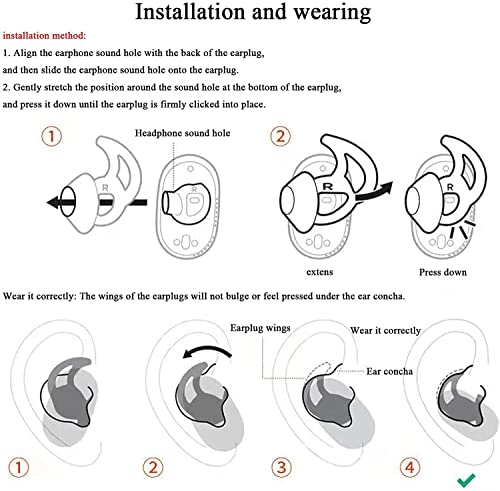 Installation and wearing

installation method:

1. Align the earphone sound hole with the back of the earplug, and then slide the earphone sound hole onto the earplug.

2. Gently stretch the position around the sound hole at the bottom of the earplug, and press it down until the earplug is firmly clicked into place.

①

Headphone sound hole

R

R

②

R

R

extens

Press down

Wear it correctly: The wings of the earplugs will not bulge or feel pressed under the ear concha.

Earplug wings

Wear it correctly

Ear concha

①

②

③

④