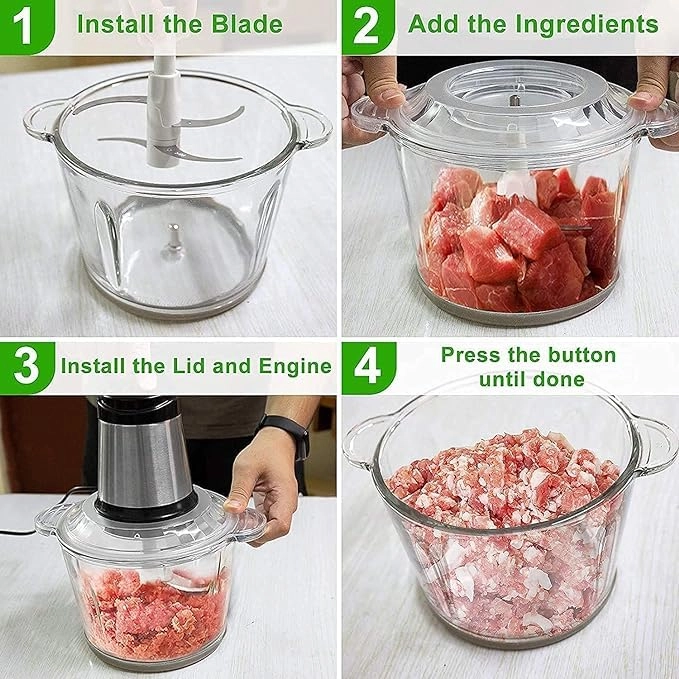 1 Install the Blade

2 Add the Ingredients

3 Install the Lid and Engine

4 Press the button until done