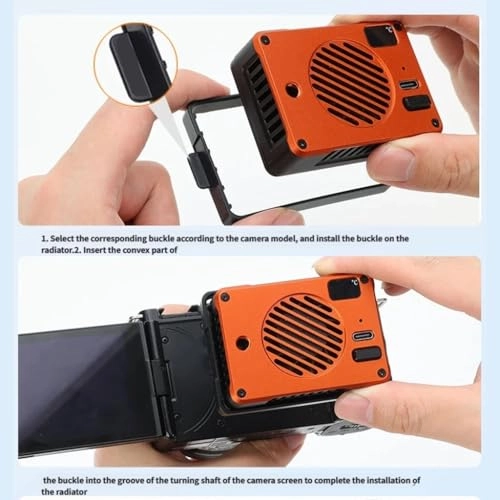 °C

1. Select the corresponding buckle according to the camera model, and install the buckle on the radiator.2. Insert the convex part of

°C

the buckle into the groove of the turning shaft of the camera screen to complete the installation of the radiator