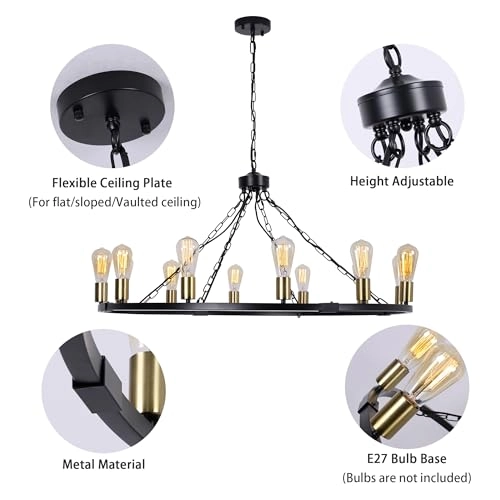 Flexible Ceiling Plate
(For flat/sloped/Vaulted ceiling)

Height Adjustable

Metal Material

E27 Bulb Base
(Bulbs are not included)