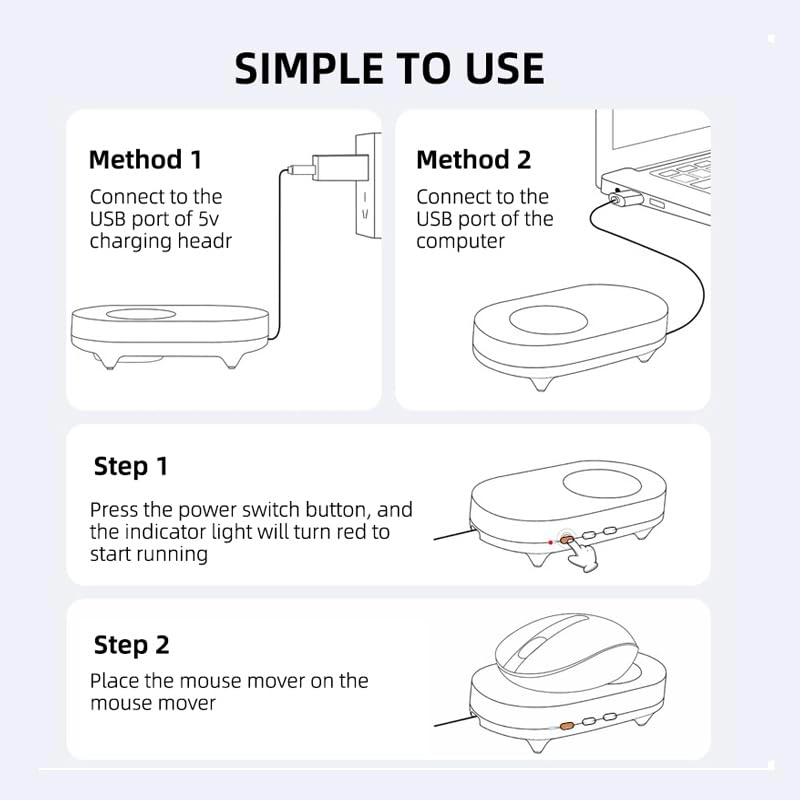 SIMPLE TO USE

Method 1
Connect to the USB port of 5v charging headr

Method 2
Connect to the USB port of the computer

Step 1
Press the power switch button, and the indicator light will turn red to start running

Step 2
Place the mouse mover on the mouse mover