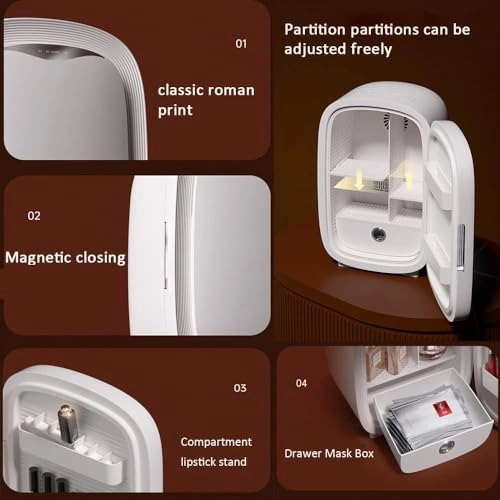 01

classic roman print

Partition partitions can be adjusted freely

02

Magnetic closing

03

Compartment lipstick stand

04

Drawer Mask Box