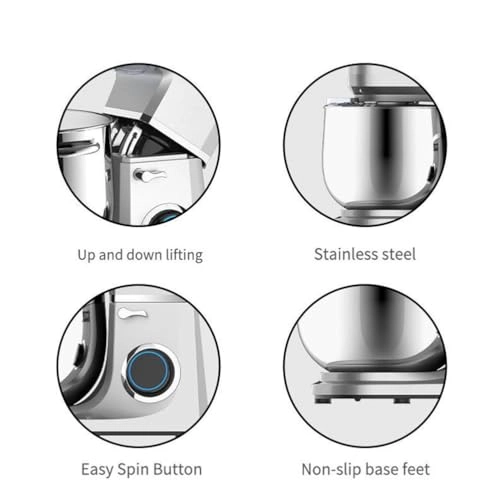 Up and down lifting

Stainless steel

Easy Spin Button

Non-slip base feet