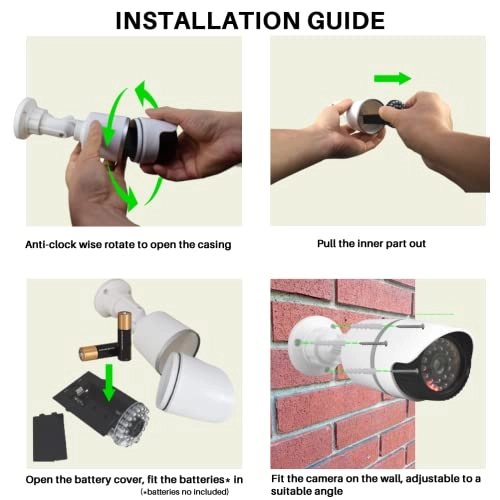 INSTALLATION GUIDE

Anti-clock wise rotate to open the casing

Pull the inner part out

Open the battery cover, fit the batteries* in
(*batteries no included)

Fit the camera on the wall, adjustable to a suitable angle