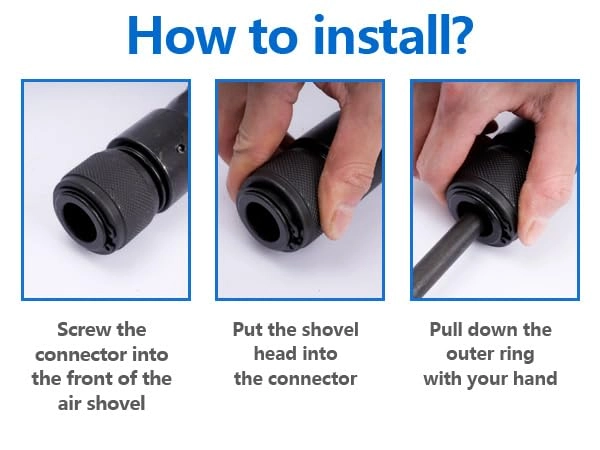 How to install?

Screw the connector into the front of the air shovel

Put the shovel head into the connector

Pull down the outer ring with your hand