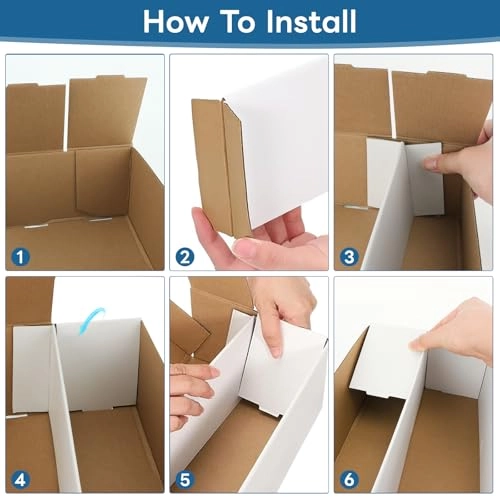 How To Install

1

2

3

4

5

6