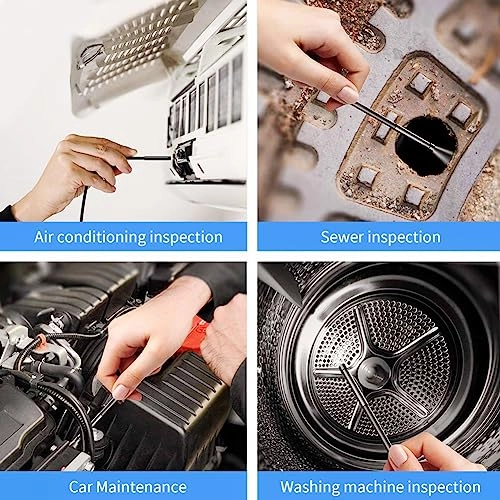 Air conditioning inspection

Sewer inspection

Car Maintenance

Washing machine inspection