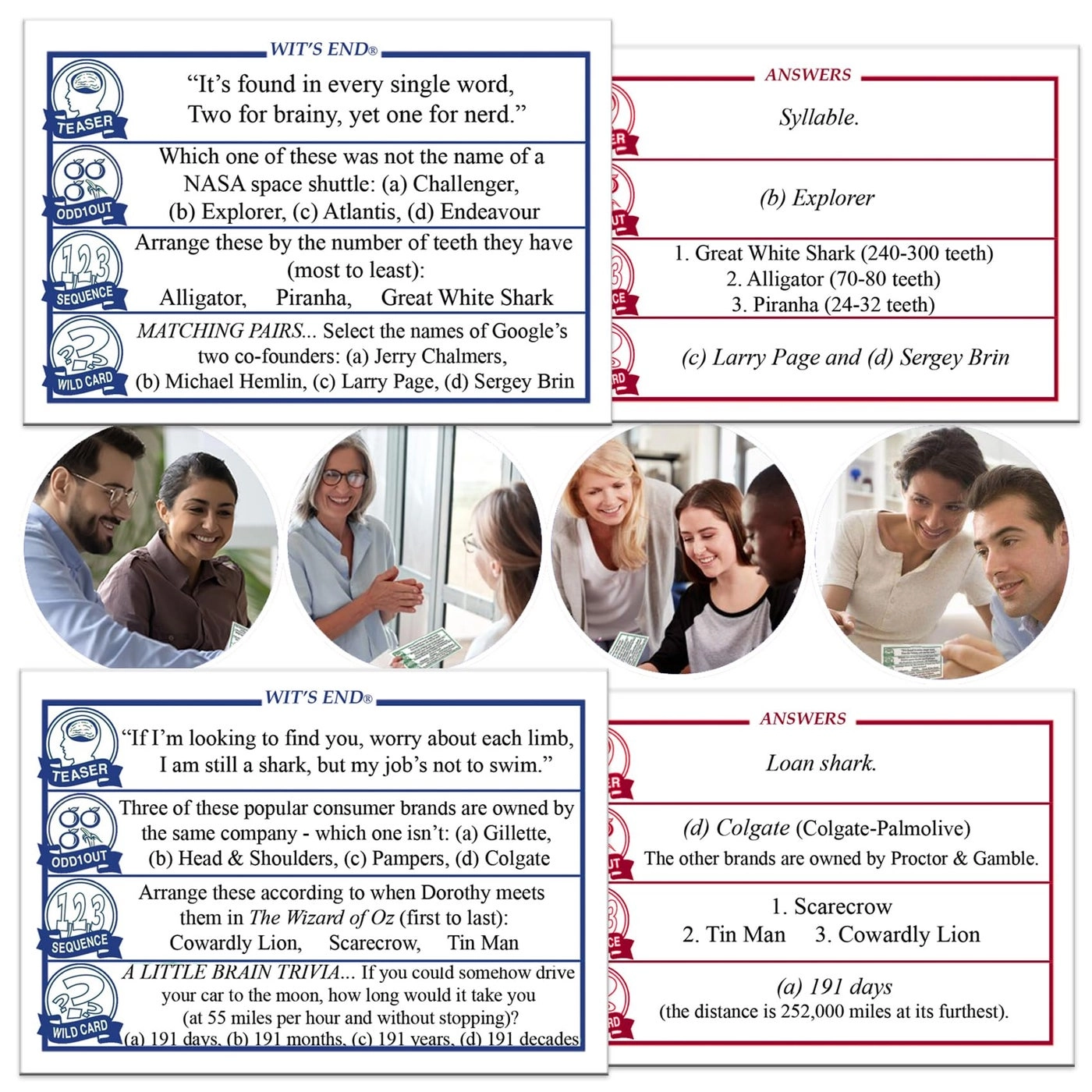 WIT'S END®

TEASER
"It's found in every single word, Two for brainy, yet one for nerd."

ODD1OUT
Which one of these was not the name of a NASA space shuttle: (a) Challenger, (b) Explorer, (c) Atlantis, (d) Endeavour

123 SEQUENCE
Arrange these by the number of teeth they have (most to least):
Alligator, Piranha, Great White Shark

WILD CARD
MATCHING PAIRS... Select the names of Google's two co-founders: (a) Jerry Chalmers, (b) Michael Hemlin, (c) Larry Page, (d) Sergey Brin

ANSWERS

Syllable.

(b) Explorer

1. Great White Shark (240-300 teeth)
2. Alligator (70-80 teeth)
3. Piranha (24-32 teeth)

(c) Larry Page and (d) Sergey Brin

WIT'S END®

TEASER
"If I'm looking to find you, worry about each limb, I am still a shark, but my job's not to swim."

ODD1OUT
Three of these popular consumer brands are owned by the same company - which one isn't: (a) Gillette, (b) Head & Shoulders, (c) Pampers, (d) Colgate

123 SEQUENCE
Arrange these according to when Dorothy meets them in The Wizard of Oz (first to last):
Cowardly Lion, Scarecrow, Tin Man

WILD CARD
A LITTLE BRAIN TRIVIA... If you could somehow drive your car to the moon, how long would it take you (at 55 miles per hour and without stopping)?
(a) 191 days, (b) 191 months, (c) 191 years, (d) 191 decades

ANSWERS

Loan shark.

(d) Colgate (Colgate-Palmolive)
The other brands are owned by Proctor & Gamble.

1. Scarecrow
2. Tin Man 3. Cowardly Lion

(a) 191 days
(the distance is 252,000 miles at its furthest).