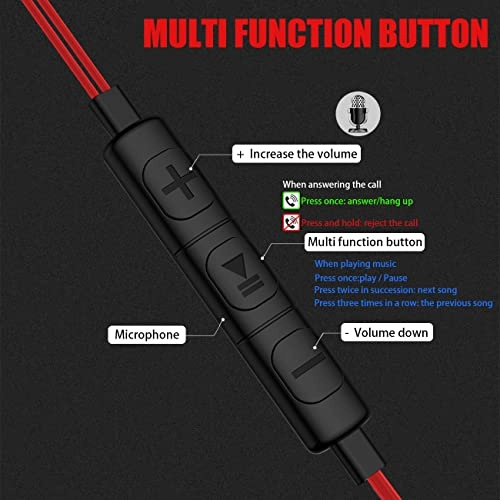 MULTI FUNCTION BUTTON

+ Increase the volume

When answering the call

Press once: answer/hang up

Press and hold: reject the call

Multi function button

When playing music

Press once:play / Pause

Press twice in succession: next song

Press three times in a row: the previous song

Microphone

- Volume down