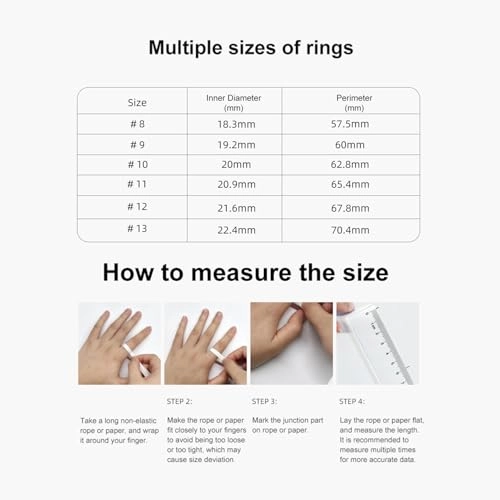 Multiple sizes of rings

| Size | Inner Diameter (mm) | Perimeter (mm) |
|---|---|---|
| # 8 | 18.3mm | 57.5mm |
| # 9 | 19.2mm | 60mm |
| # 10 | 20mm | 62.8mm |
| # 11 | 20.9mm | 65.4mm |
| # 12 | 21.6mm | 67.8mm |
| # 13 | 22.4mm | 70.4mm |

How to measure the size

Take a long non-elastic rope or paper, and wrap it around your finger.

STEP 2:

Make the rope or paper fit closely to your fingers to avoid being too loose or too tight, which may cause size deviation.

STEP 3:

Mark the junction part on rope or paper.

STEP 4:

Lay the rope or paper flat, and measure the length. It is recommended to measure multiple times for more accurate data.