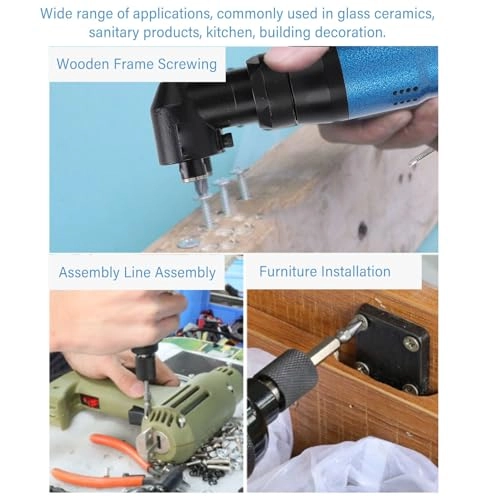 Wide range of applications, commonly used in glass ceramics, sanitary products, kitchen, building decoration.

Wooden Frame Screwing

Assembly Line Assembly

Furniture Installation