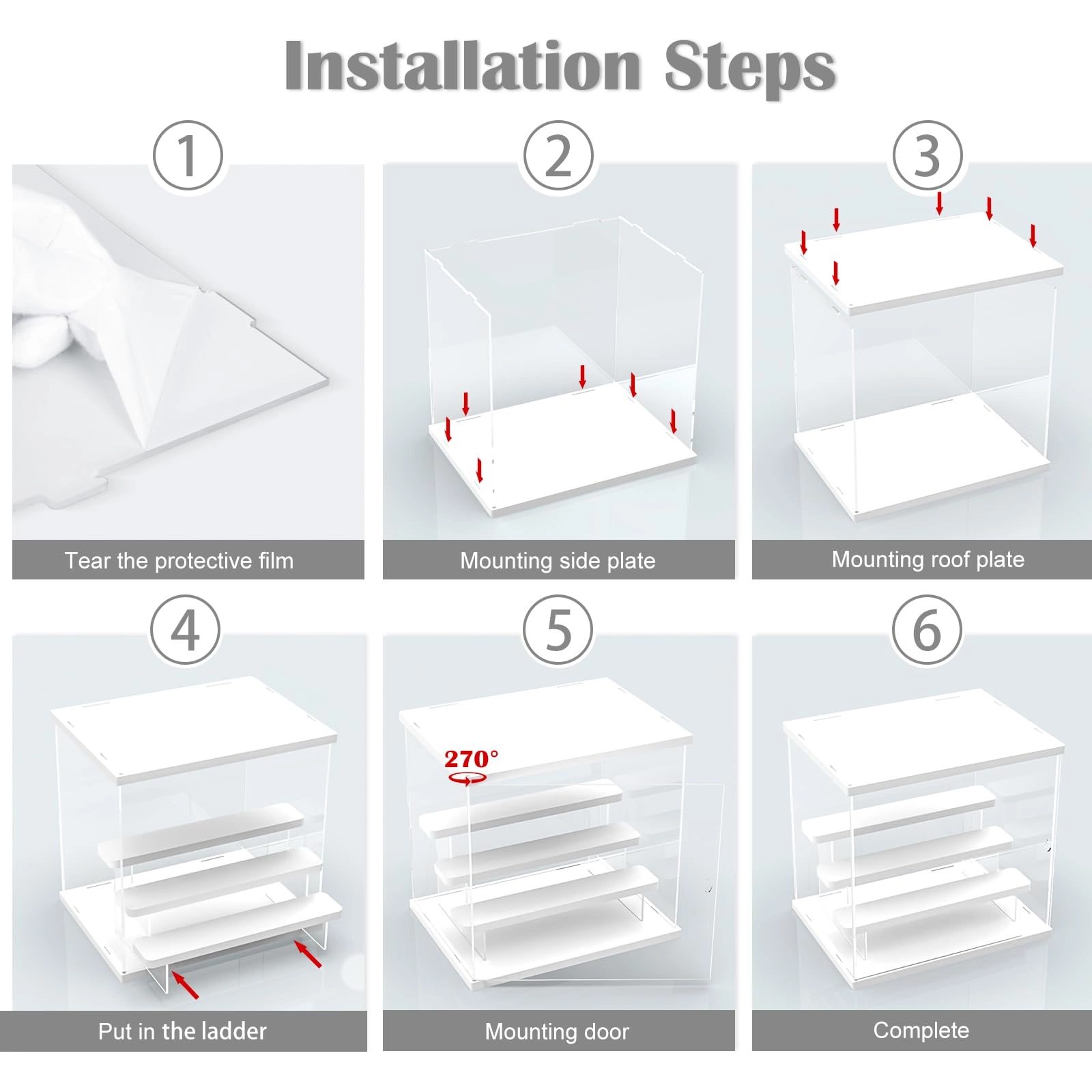 Installation Steps

1

Tear the protective film

2

Mounting side plate

3

Mounting roof plate

4

Put in the ladder

5

270°

Mounting door

6

Complete