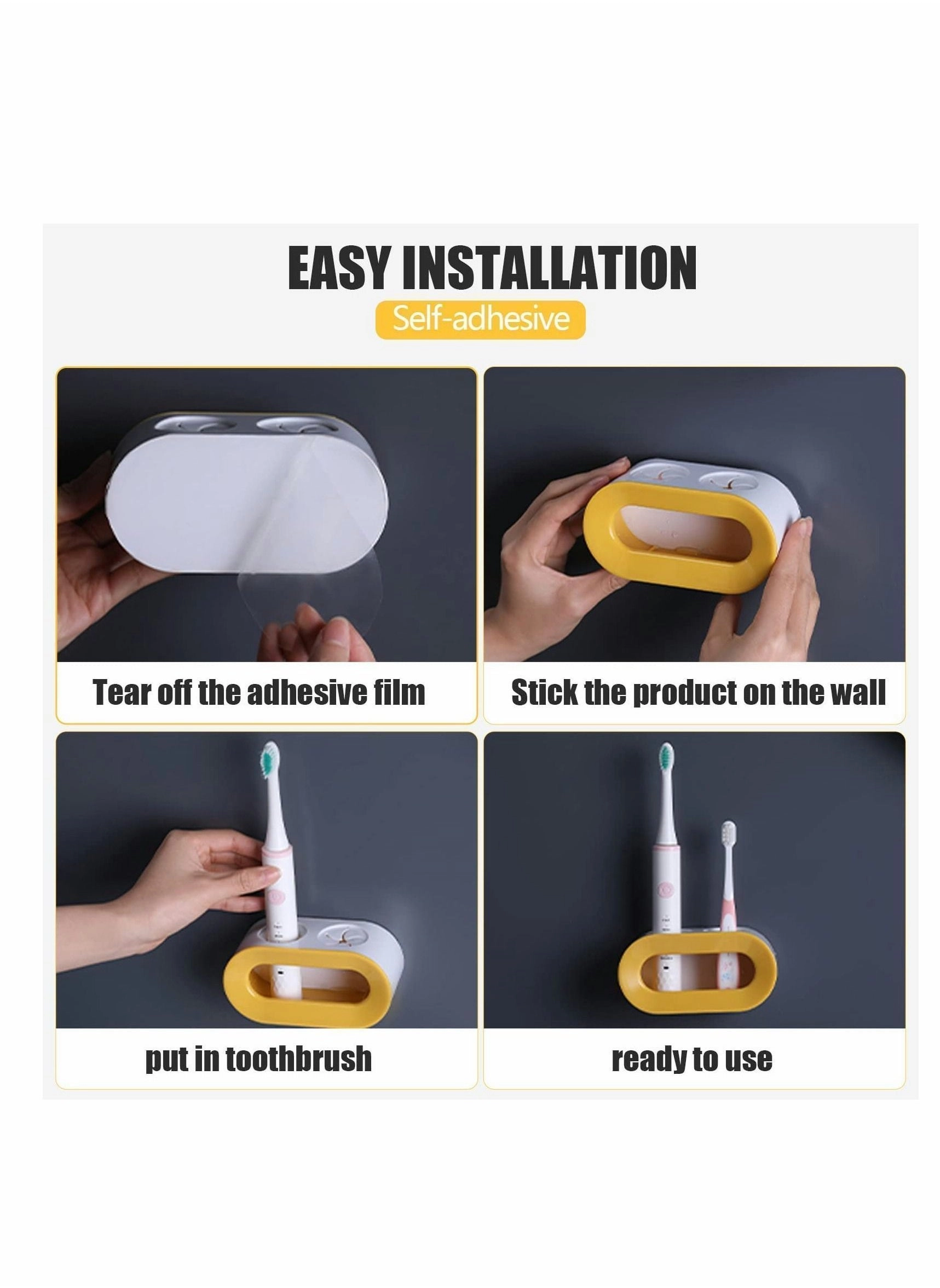 EASY INSTALLATION

Self-adhesive

Tear off the adhesive film

Stick the product on the wall

put in toothbrush

ready to use