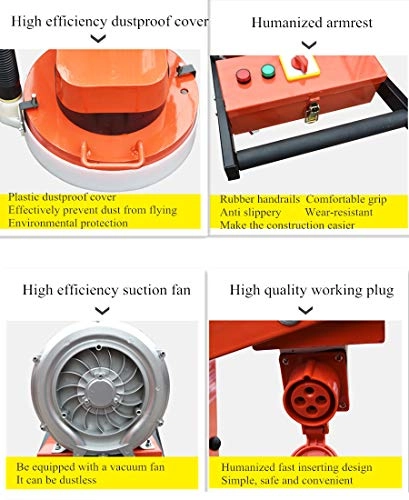 High efficiency dustproof cover

Plastic dustproof cover
Effectively prevent dust from flying
Environmental protection

Humanized armrest

Rubber handrails Comfortable grip
Anti slippery Wear-resistant
Make the construction easier

High efficiency suction fan

Be equipped with a vacuum fan
It can be dustless

High quality working plug

Humanized fast inserting design
Simple, safe and convenient