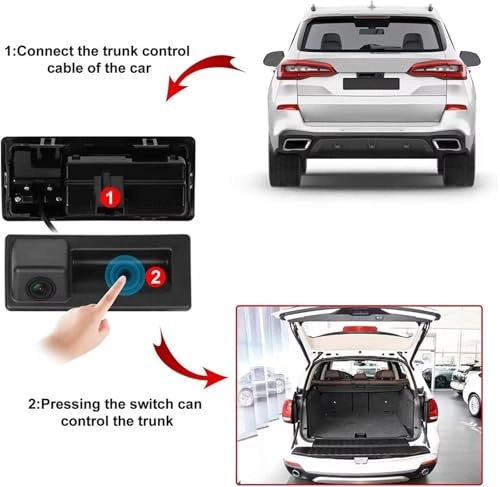 1:Connect the trunk control cable of the car

1

2

2:Pressing the switch can control the trunk