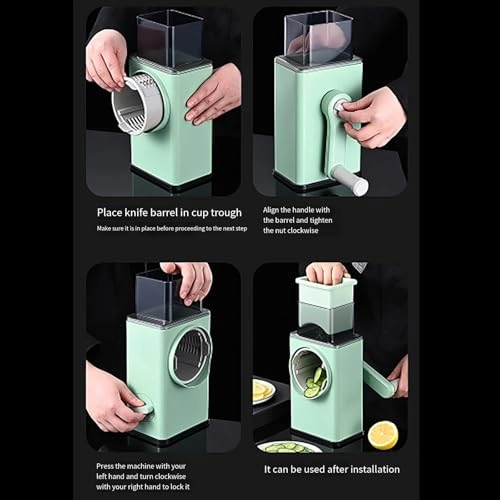 Place knife barrel in cup trough

Make sure it is in place before proceeding to the next step

Align the handle with the barrel and tighten the nut clockwise

Press the machine with your left hand and turn clockwise with your right hand to lock it

It can be used after installation