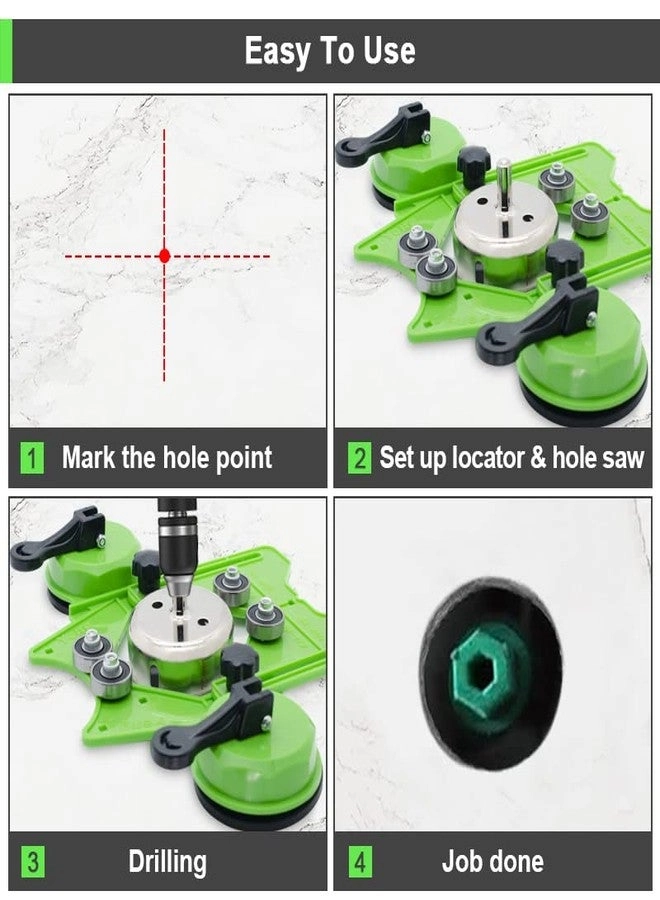 Easy To Use

1 Mark the hole point

2 Set up locator & hole saw

3 Drilling

4 Job done