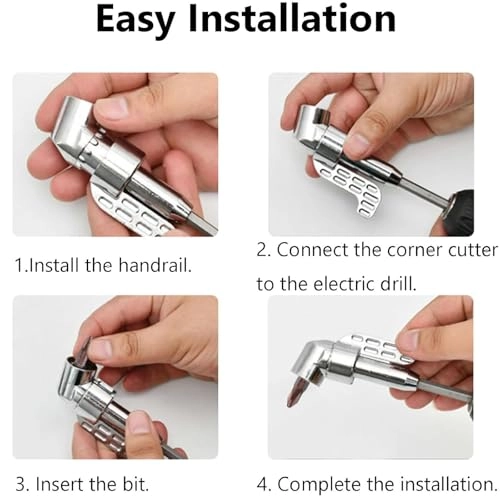 Easy Installation

1.Install the handrail.

2. Connect the corner cutter to the electric drill.

3. Insert the bit.

4. Complete the installation.