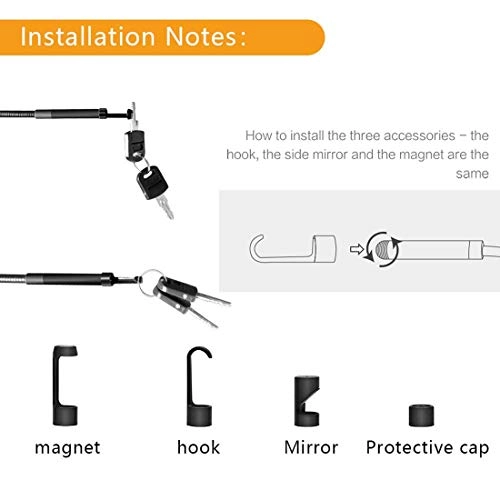 Installation Notes:

How to install the three accessories – the hook, the side mirror and the magnet are the same

magnet

hook

Mirror

Protective cap