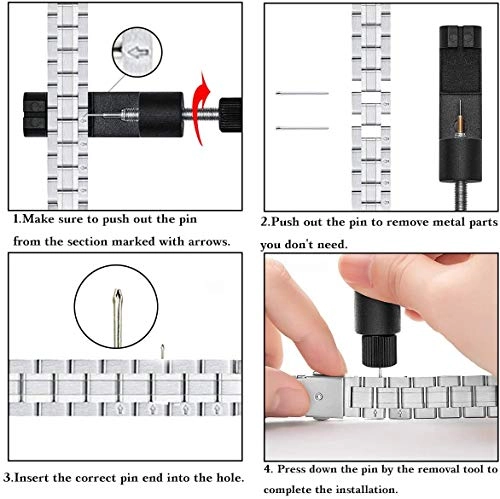 1.Make sure to push out the pin from the section marked with arrows.

2.Push out the pin to remove metal parts you don't need.

3.Insert the correct pin end into the hole.

4. Press down the pin by the removal tool to complete the installation.