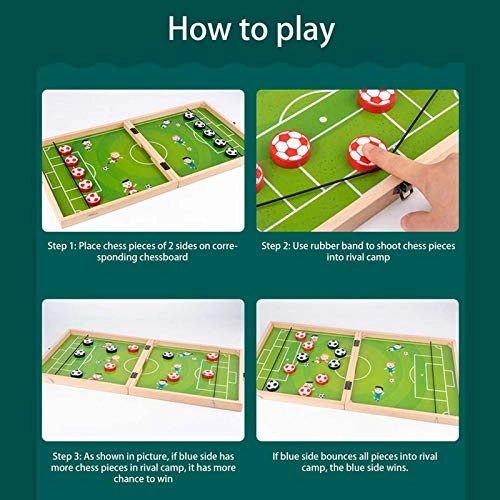 How to play

Step 1: Place chess pieces of 2 sides on corresponding chessboard

Step 2: Use rubber band to shoot chess pieces into rival camp

Step 3: As shown in picture, if blue side has more chess pieces in rival camp, it has more chance to win

If blue side bounces all pieces into rival camp, the blue side wins.