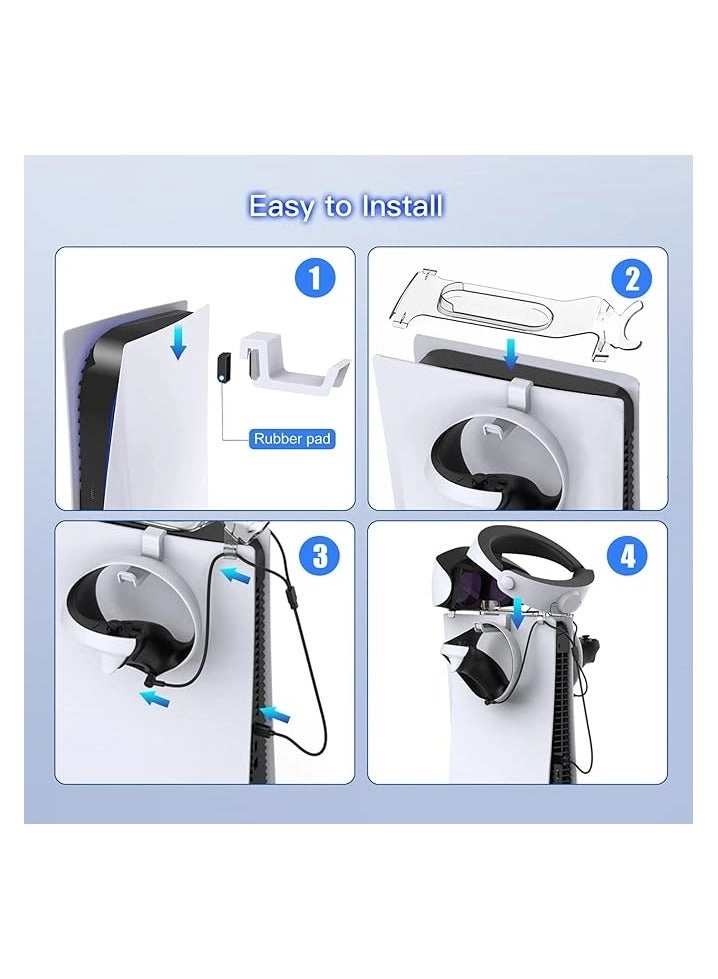 Easy to Install

1

Rubber pad

2

3

4