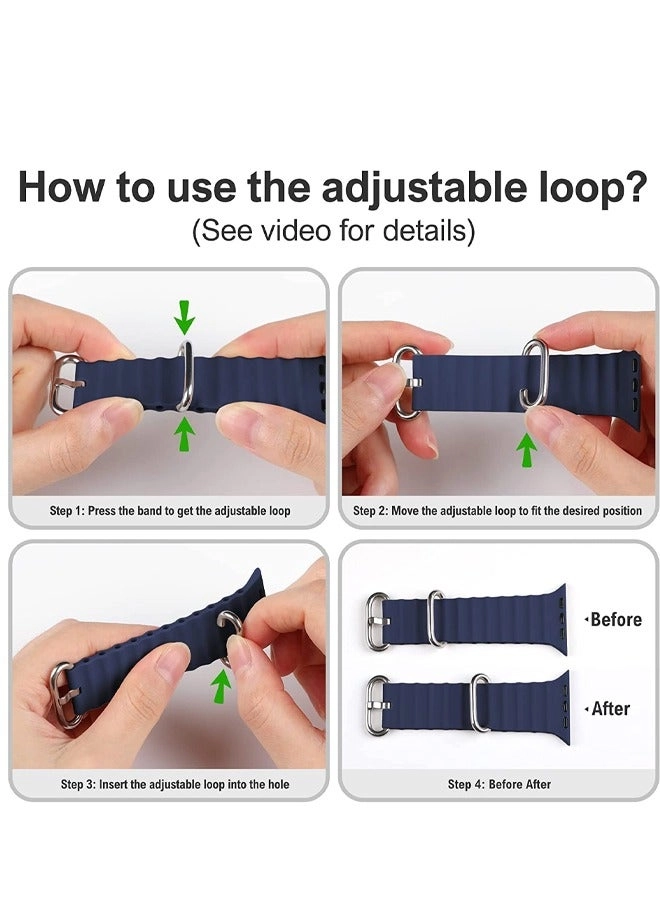 How to use the adjustable loop?
(See video for details)

Step 1: Press the band to get the adjustable loop

Step 2: Move the adjustable loop to fit the desired position

Step 3: Insert the adjustable loop into the hole

Before

After

Step 4: Before After