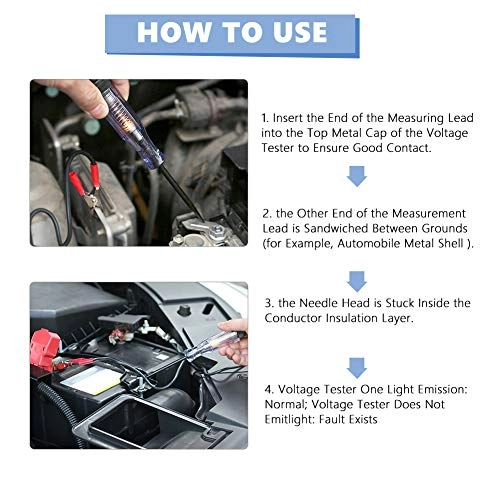 HOW TO USE

1. Insert the End of the Measuring Lead into the Top Metal Cap of the Voltage Tester to Ensure Good Contact.

2. the Other End of the Measurement Lead is Sandwiched Between Grounds (for Example, Automobile Metal Shell ).

3. the Needle Head is Stuck Inside the Conductor Insulation Layer.

4. Voltage Tester One Light Emission: Normal; Voltage Tester Does Not Emitlight: Fault Exists