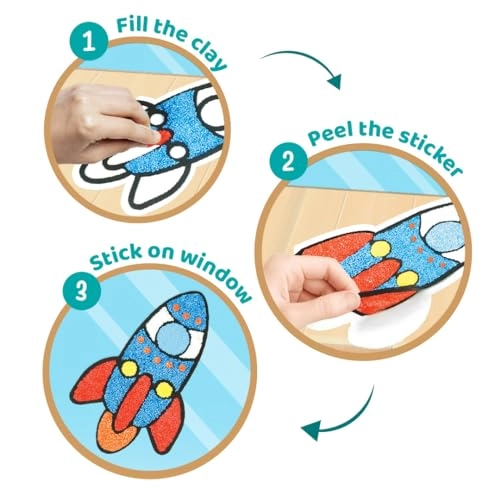 1 Fill the clay

2 Peel the sticker

3 Stick on window