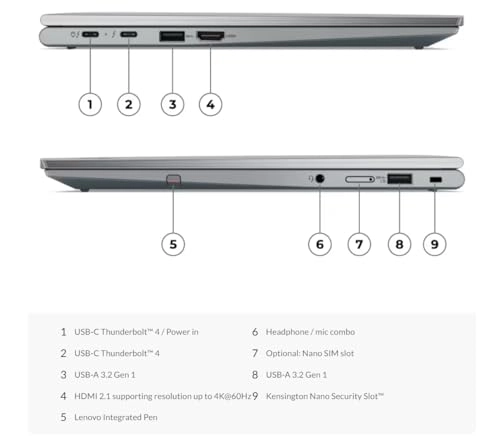 1 2 3 4

5 6 7 8 9

1 USB-C Thunderbolt™ 4 / Power in

2 USB-C Thunderbolt™ 4

3 USB-A 3.2 Gen 1

4 HDMI 2.1 supporting resolution up to 4K@60Hz

5 Lenovo Integrated Pen

6 Headphone / mic combo

7 Optional: Nano SIM slot

8 USB-A 3.2 Gen 1

9 Kensington Nano Security Slot™