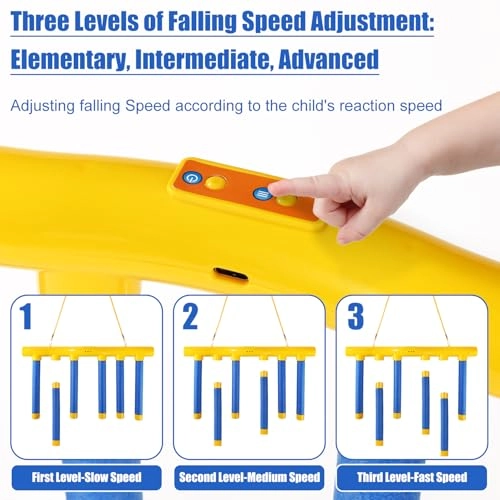 Three Levels of Falling Speed Adjustment:
Elementary, Intermediate, Advanced

Adjusting falling Speed according to the child's reaction speed

1

First Level-Slow Speed

2

Second Level-Medium Speed

3

Third Level-Fast Speed