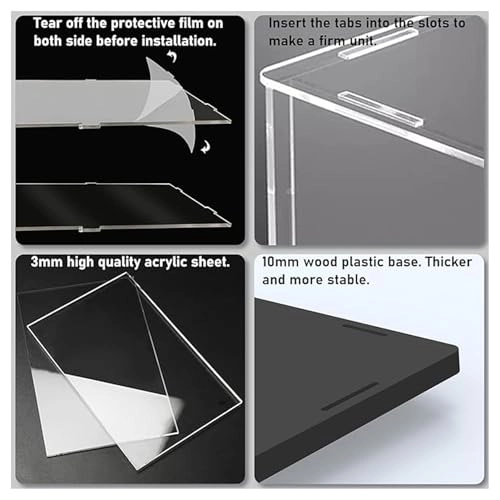 Tear off the protective film on both side before installation.

Insert the tabs into the slots to make a firm unit.

3mm high quality acrylic sheet.

10mm wood plastic base. Thicker and more stable.