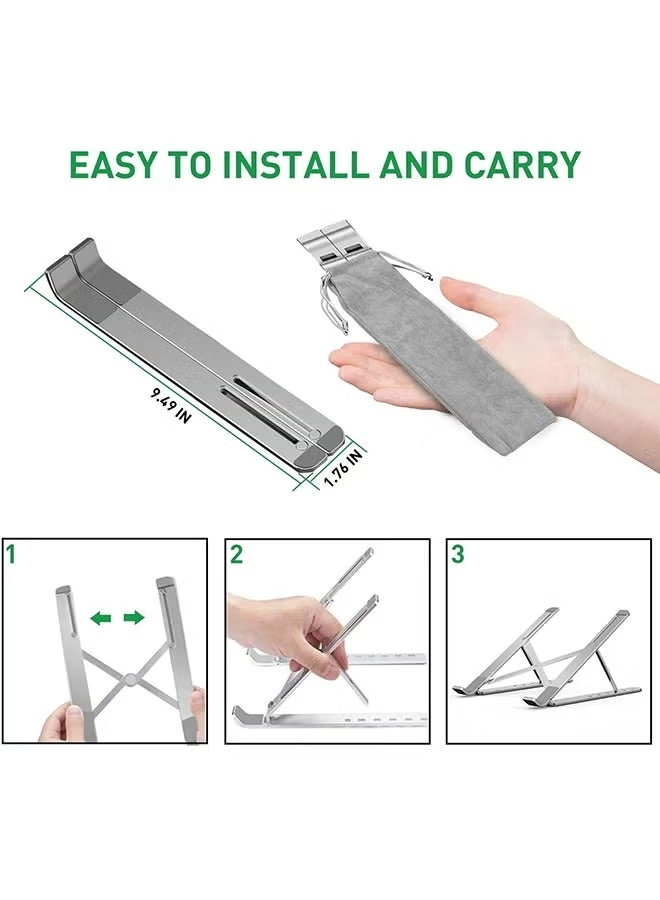 EASY TO INSTALL AND CARRY

9.49 IN

1.76 IN

1

2

3