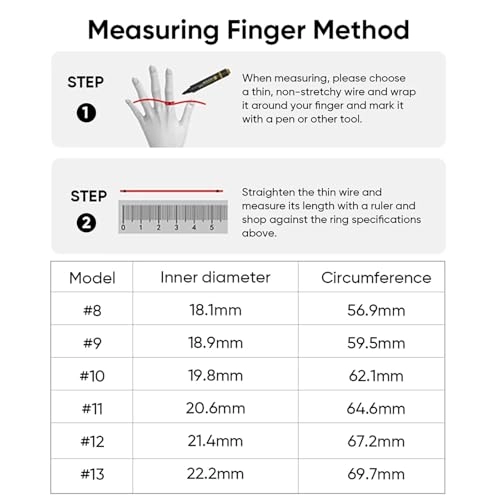 Measuring Finger Method

STEP
1

When measuring, please choose a thin, non-stretchy wire and wrap it around your finger and mark it with a pen or other tool.

STEP
2

0 1 2 3 4 5

Straighten the thin wire and measure its length with a ruler and shop against the ring specifications above.

| Model | Inner diameter | Circumference |
|---|---|---|
| #8 | 18.1mm | 56.9mm |
| #9 | 18.9mm | 59.5mm |
| #10 | 19.8mm | 62.1mm |
| #11 | 20.6mm | 64.6mm |
| #12 | 21.4mm | 67.2mm |
| #13 | 22.2mm | 69.7mm |