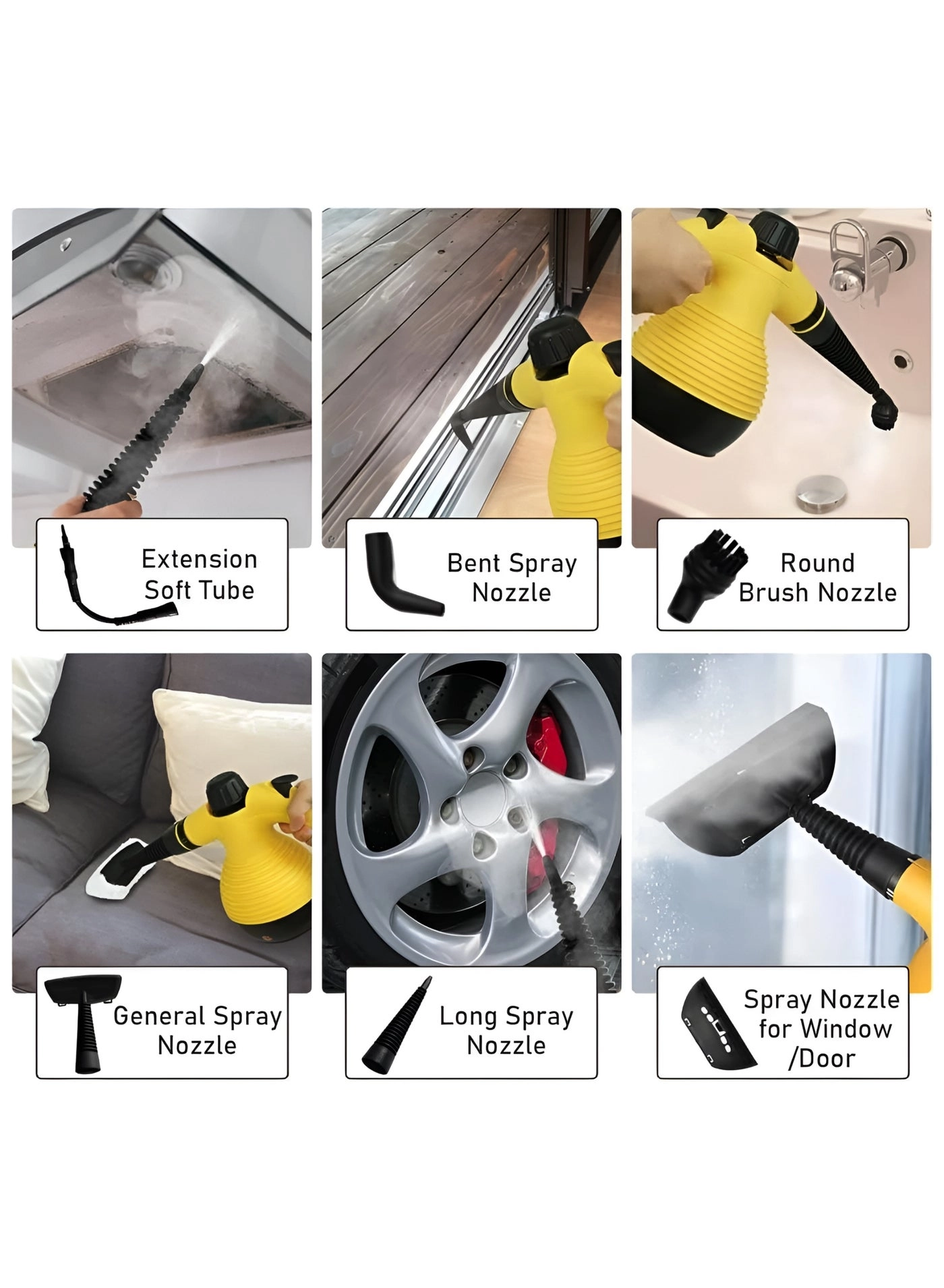 Extension Soft Tube

Bent Spray Nozzle

Round Brush Nozzle

General Spray Nozzle

Long Spray Nozzle

Spray Nozzle for Window /Door