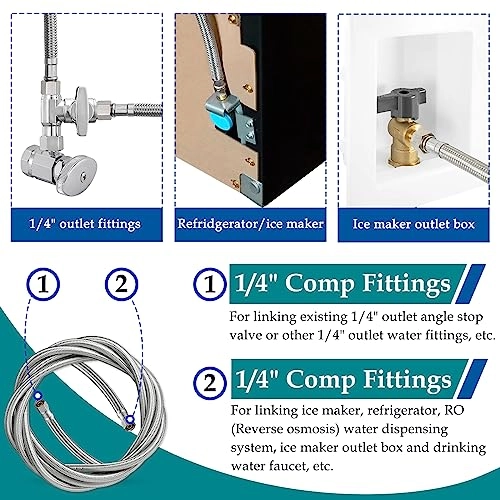 1/4" outlet fittings

Refridgerator/ice maker

Ice maker outlet box

1

2

1 1/4" Comp Fittings

For linking existing 1/4" outlet angle stop valve or other 1/4" outlet water fittings, etc.

2 1/4" Comp Fittings

For linking ice maker, refrigerator, RO (Reverse osmosis) water dispensing system, ice maker outlet box and drinking water faucet, etc.