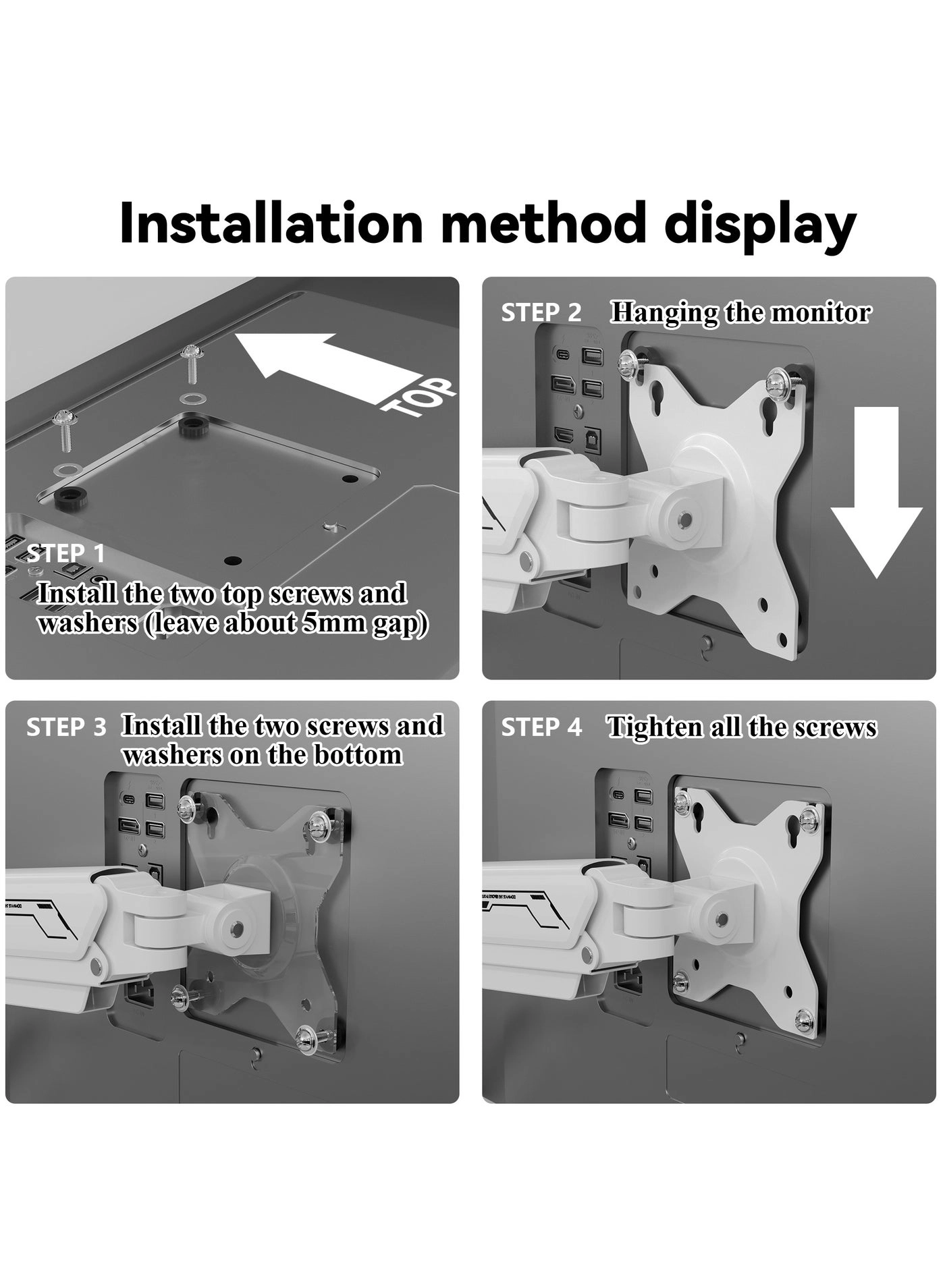 Installation method display

TOP

STEP 1
Install the two top screws and washers (leave about 5mm gap)

STEP 2 Hanging the monitor

STEP 3 Install the two screws and washers on the bottom

STEP 4 Tighten all the screws