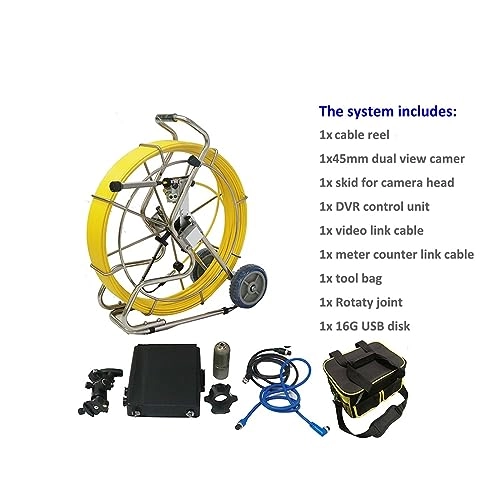 The system includes:

1x cable reel

1x45mm dual view camer

1x skid for camera head

1x DVR control unit

1x video link cable

1x meter counter link cable

1x tool bag

1x Rotaty joint

1x 16G USB disk