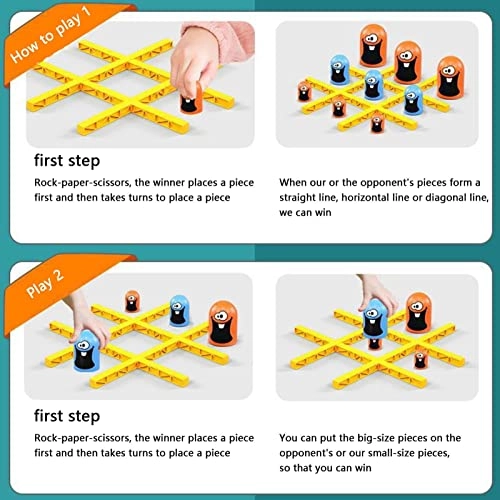 How to play 1

first step

Rock-paper-scissors, the winner places a piece first and then takes turns to place a piece

When our or the opponent's pieces form a straight line, horizontal line or diagonal line, we can win

Play 2

first step

Rock-paper-scissors, the winner places a piece first and then takes turns to place a piece

You can put the big-size pieces on the opponent's or our small-size pieces, so that you can win