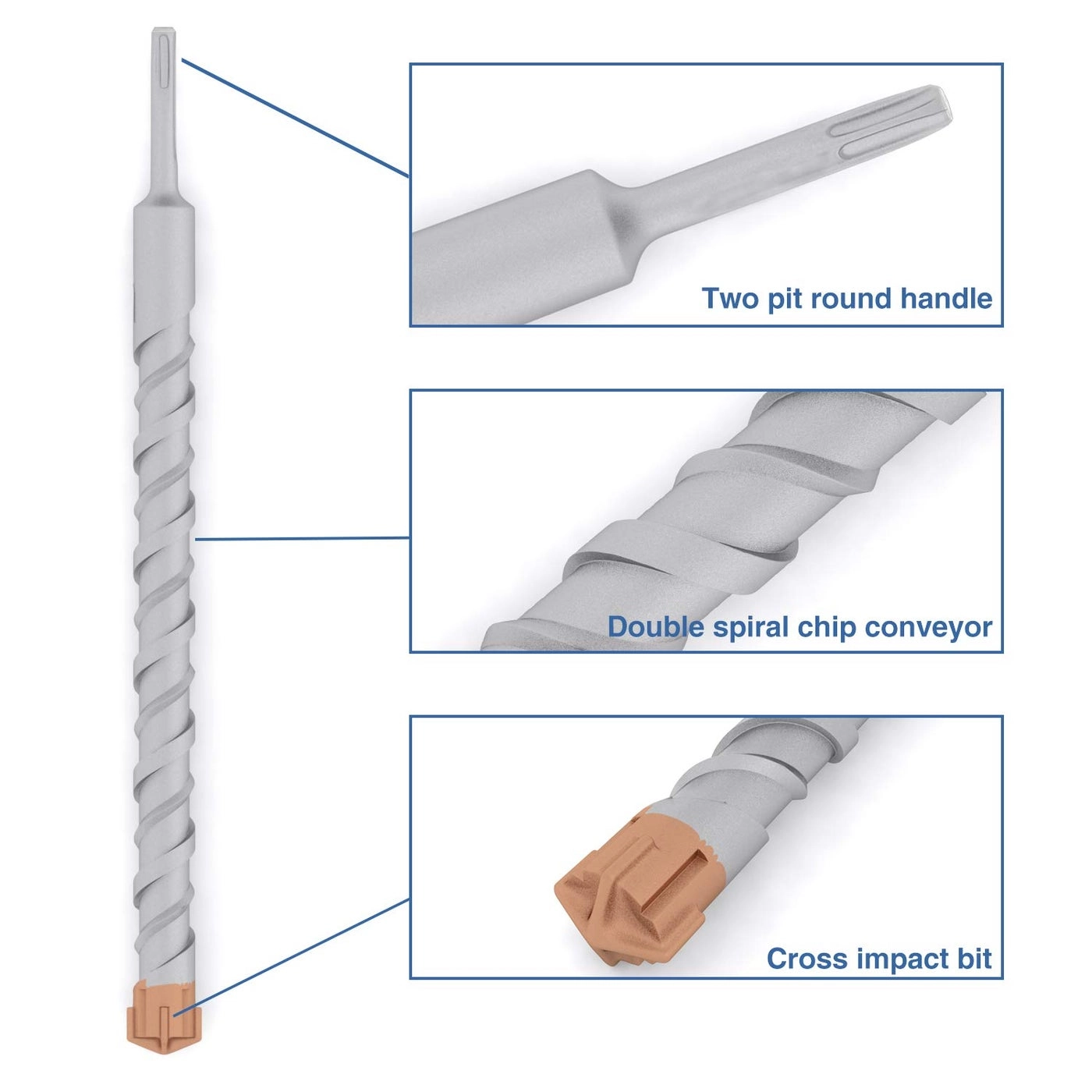 Two pit round handle

Double spiral chip conveyor

Cross impact bit