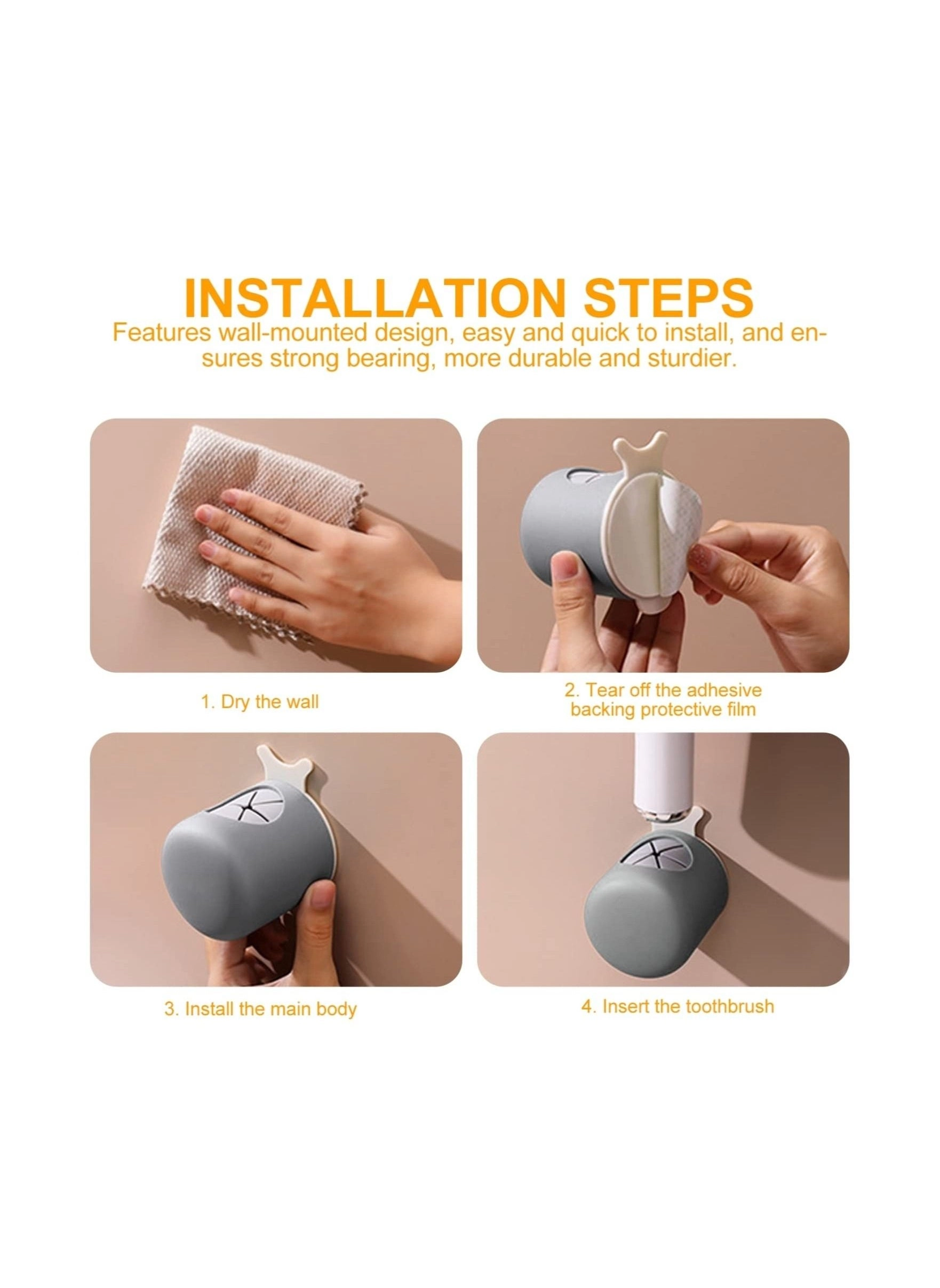 INSTALLATION STEPS

Features wall-mounted design, easy and quick to install, and ensures strong bearing, more durable and sturdier.

1. Dry the wall

2. Tear off the adhesive backing protective film

3. Install the main body

4. Insert the toothbrush