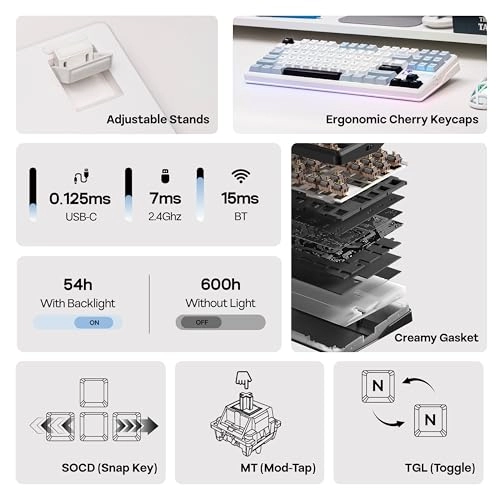 Adjustable Stands

Ergonomic Cherry Keycaps

0.125ms
USB-C

7ms
2.4Ghz

15ms
BT

54h
With Backlight
ON

600h
Without Light
OFF

Creamy Gasket

SOCD (Snap Key)

MT (Mod-Tap)

N
N
TGL (Toggle)