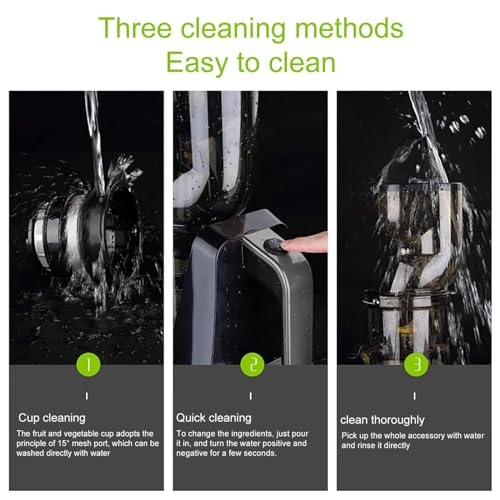 Three cleaning methods
Easy to clean

1

Cup cleaning

The fruit and vegetable cup adopts the principle of 15° mesh port, which can be washed directly with water

2

Quick cleaning

To change the ingredients, just pour it in, and turn the water positive and negative for a few seconds.

3

clean thoroughly

Pick up the whole accessory with water and rinse it directly