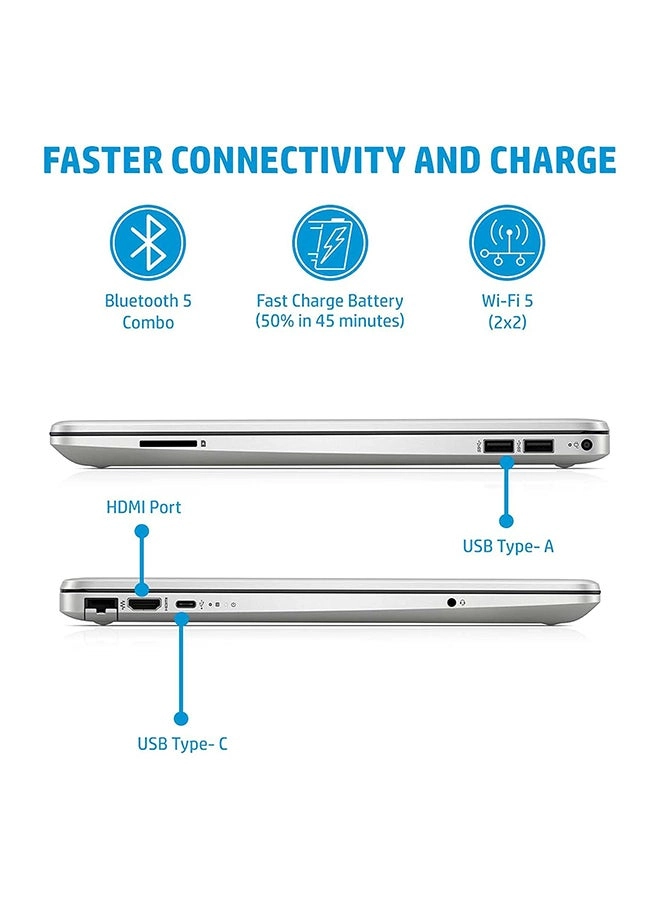 FASTER CONNECTIVITY AND CHARGE

Bluetooth 5 Combo

Fast Charge Battery (50% in 45 minutes)

Wi-Fi 5 (2x2)

HDMI Port

USB Type- A

USB Type- C