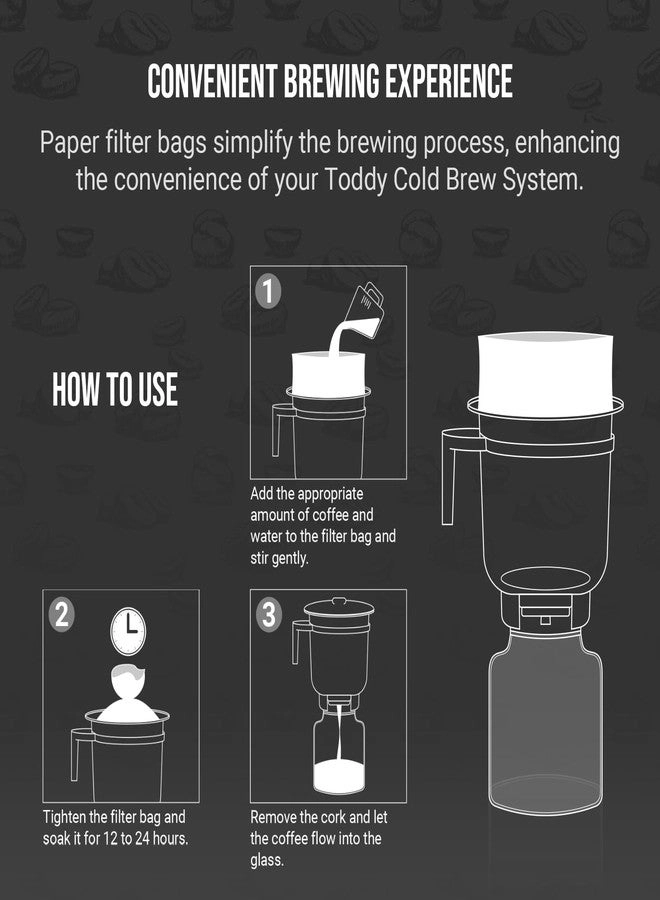 CONVENIENT BREWING EXPERIENCE

Paper filter bags simplify the brewing process, enhancing the convenience of your Toddy Cold Brew System.

HOW TO USE

1

Add the appropriate amount of coffee and water to the filter bag and stir gently.

2

Tighten the filter bag and soak it for 12 to 24 hours.

3

Remove the cork and let the coffee flow into the glass.