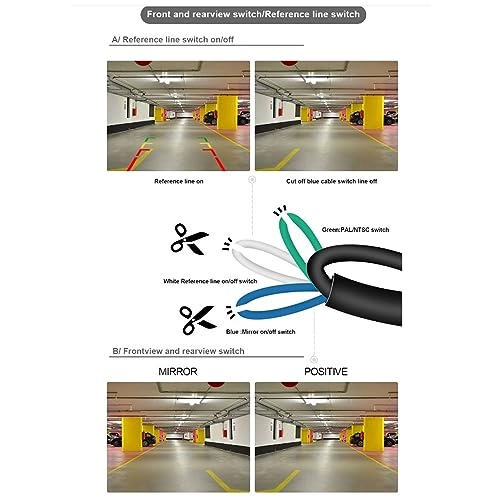 Front and rearview switch/Reference line switch

A/ Reference line switch on/off

Reference line on

Cut off blue cable switch line off

Green:PAL/NTSC switch

White Reference line on/off switch

Blue :Mirror on/off switch

B/ Frontview and rearview switch

MIRROR

POSITIVE